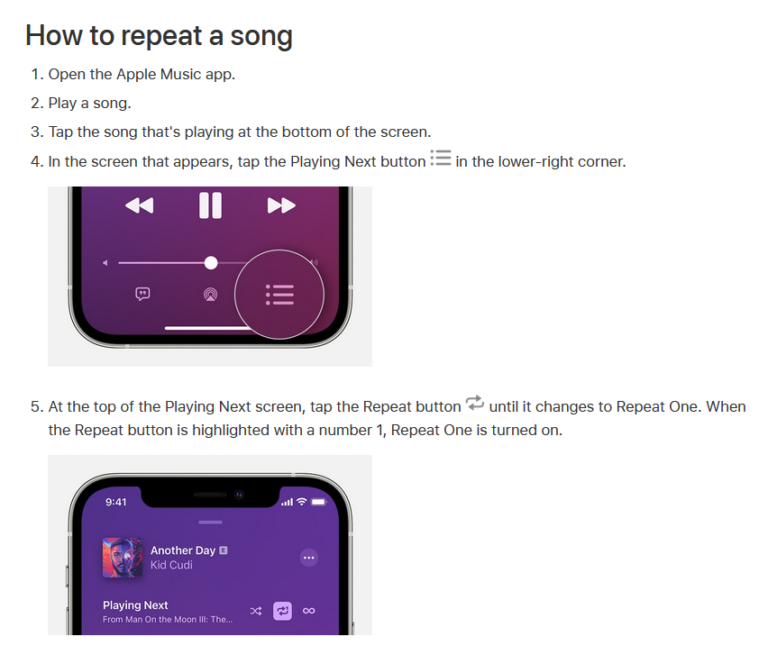 How to repeat a song

1. Open the Apple Music app.
2. Play a song.
3. Tap the song that's playing at the bottom of the screen.
4. In the screen that appears, tap the Playing Next button in the lower-right corner.

5. At the top of the Playing Next screen, tap the Repeat button until it changes to Repeat One. When the Repeat button is highlighted with a number 1, Repeat One is turned on.

9:41

Another Day E
Kid Cudi

Playing Next
From Man On the Moon III: The...